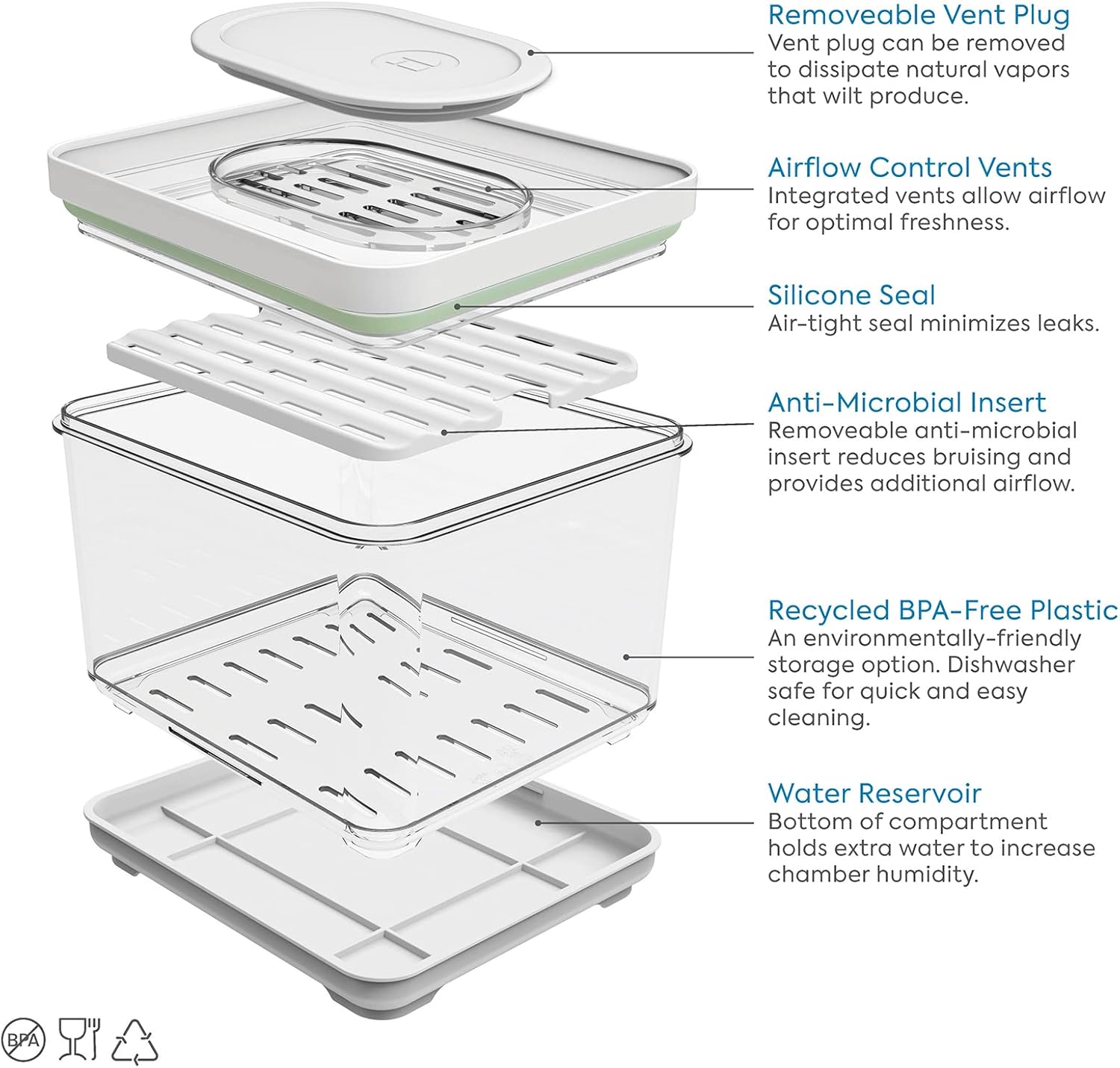 Removeable Vent Plug
Vent plug can be removed to dissipate natural vapors that wilt produce.

Airflow Control Vents
Integrated vents allow airflow for optimal freshness.

Silicone Seal
Air-tight seal minimizes leaks.

Anti-Microbial Insert
Removeable anti-microbial insert reduces bruising and provides additional airflow.

Recycled BPA-Free Plastic
An environmentally-friendly storage option. Dishwasher safe for quick and easy cleaning.

Water Reservoir
Bottom of compartment holds extra water to increase chamber humidity.

BPA